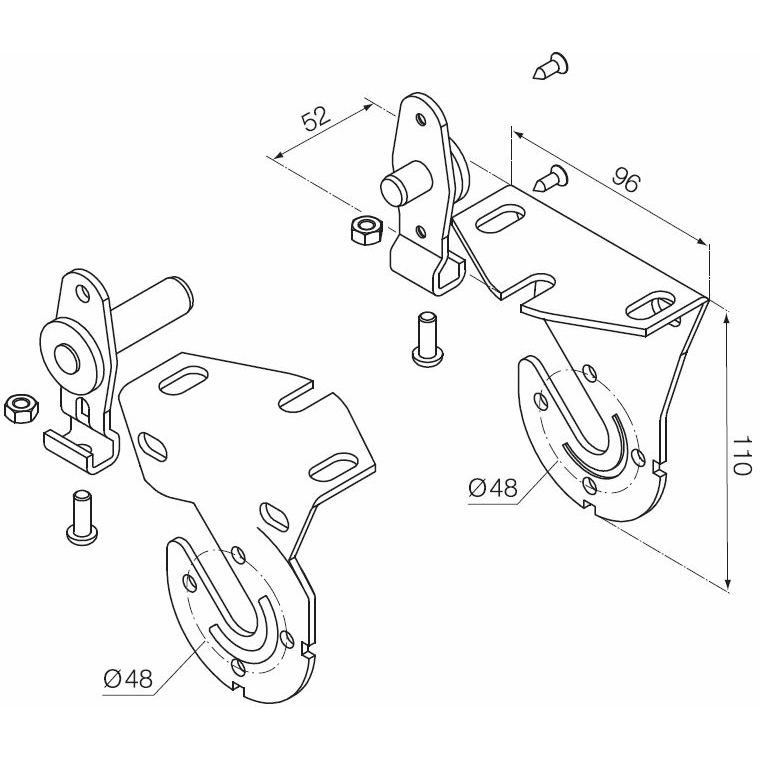 52
96
110
Ø48
Ø48